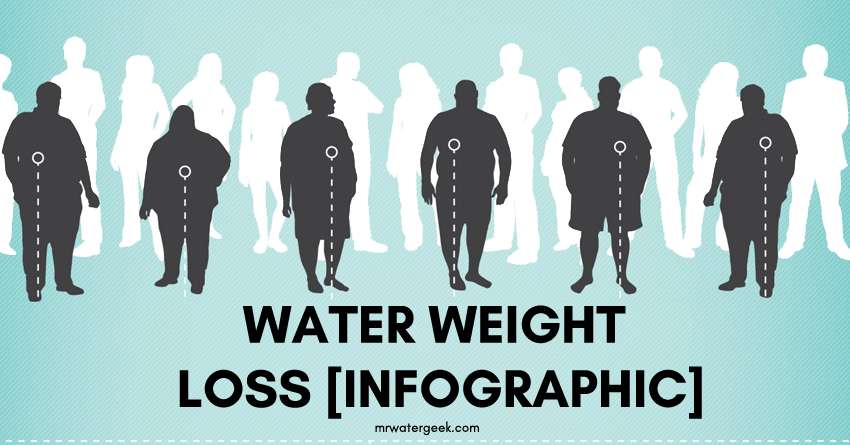 WATER WEIGHT LOSS [INFOGRAPHIC]

mrwatergeek.com