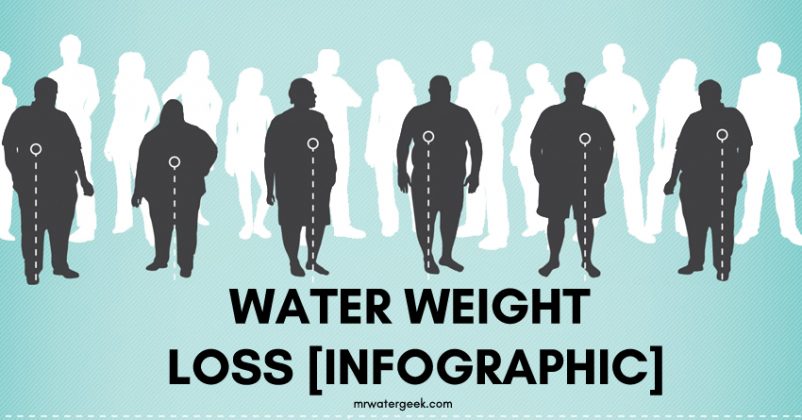 WATER WEIGHT LOSS [INFOGRAPHIC]

mrwatergeek.com