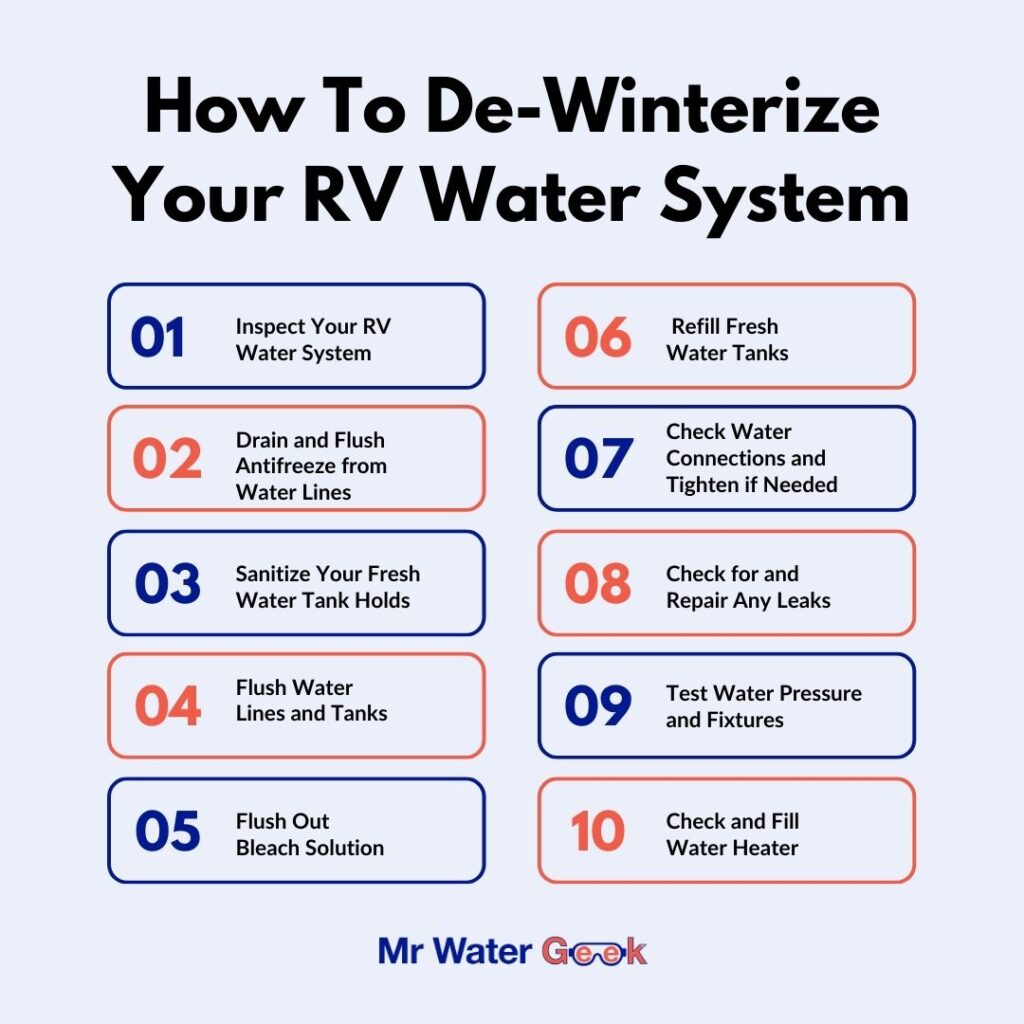 How To De-Winterize Your RV Water System

01 Inspect Your RV Water System

02 Drain and Flush Antifreeze from Water Lines

03 Sanitize Your Fresh Water Tank Holds

04 Flush Water Lines and Tanks

05 Flush Out Bleach Solution

06 Refill Fresh Water Tanks

07 Check Water Connections and Tighten if Needed

08 Check for and Repair Any Leaks

09 Test Water Pressure and Fixtures

10 Check and Fill Water Heater

Mr Water Geek